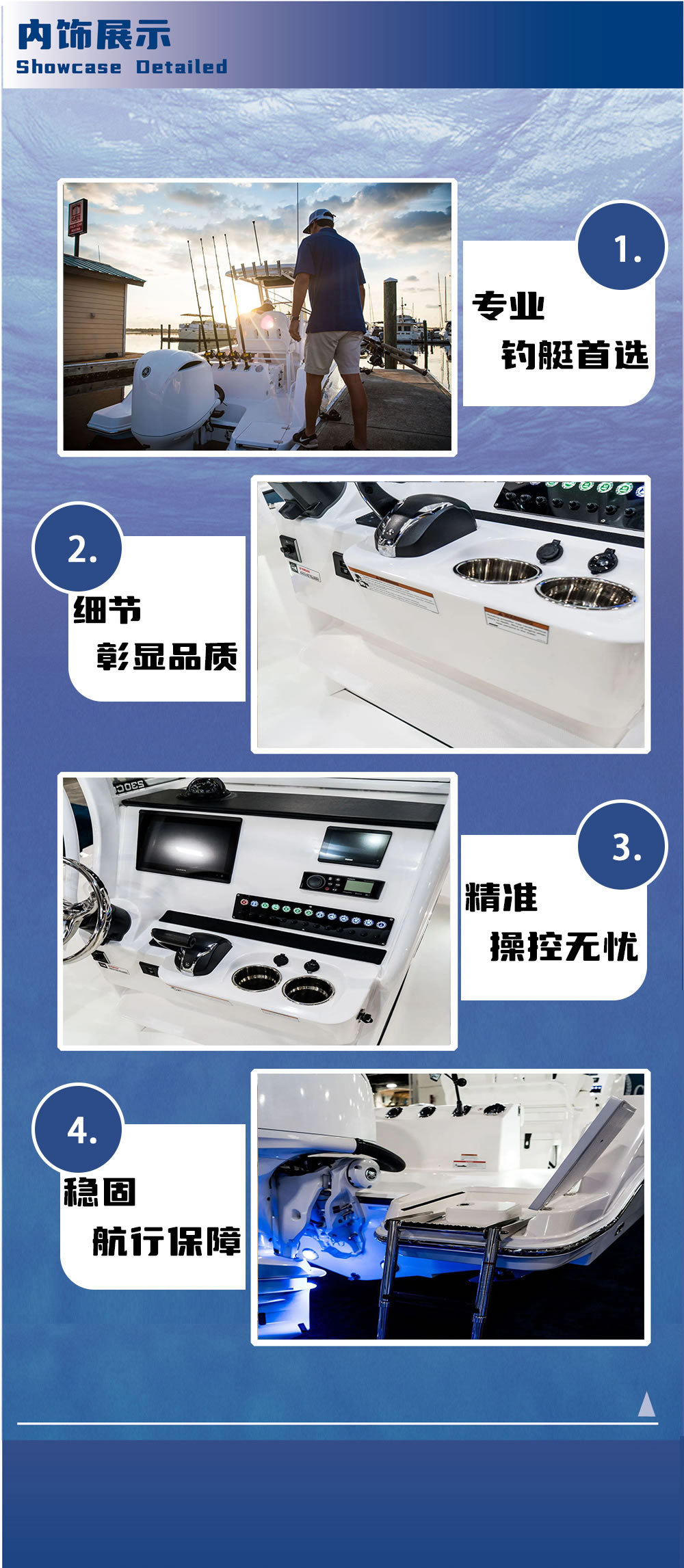 内饰展示
Showcase Detailed

1.
专业
钓艇首选

2.
细节
彰显品质

3.
精准
操控无忧

4.
稳固
航行保障